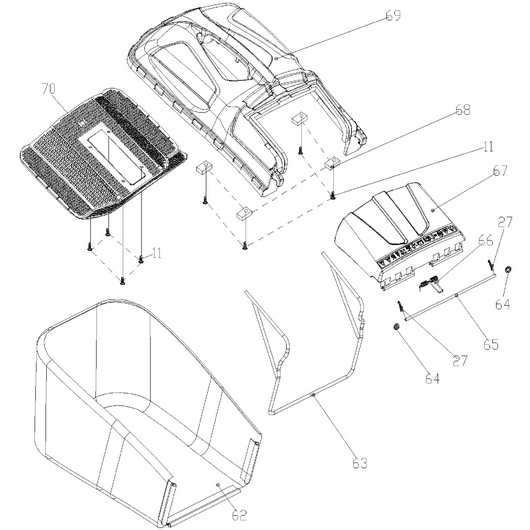 69
70
68
11
67
27
66
11
64
65
27
64
63
62